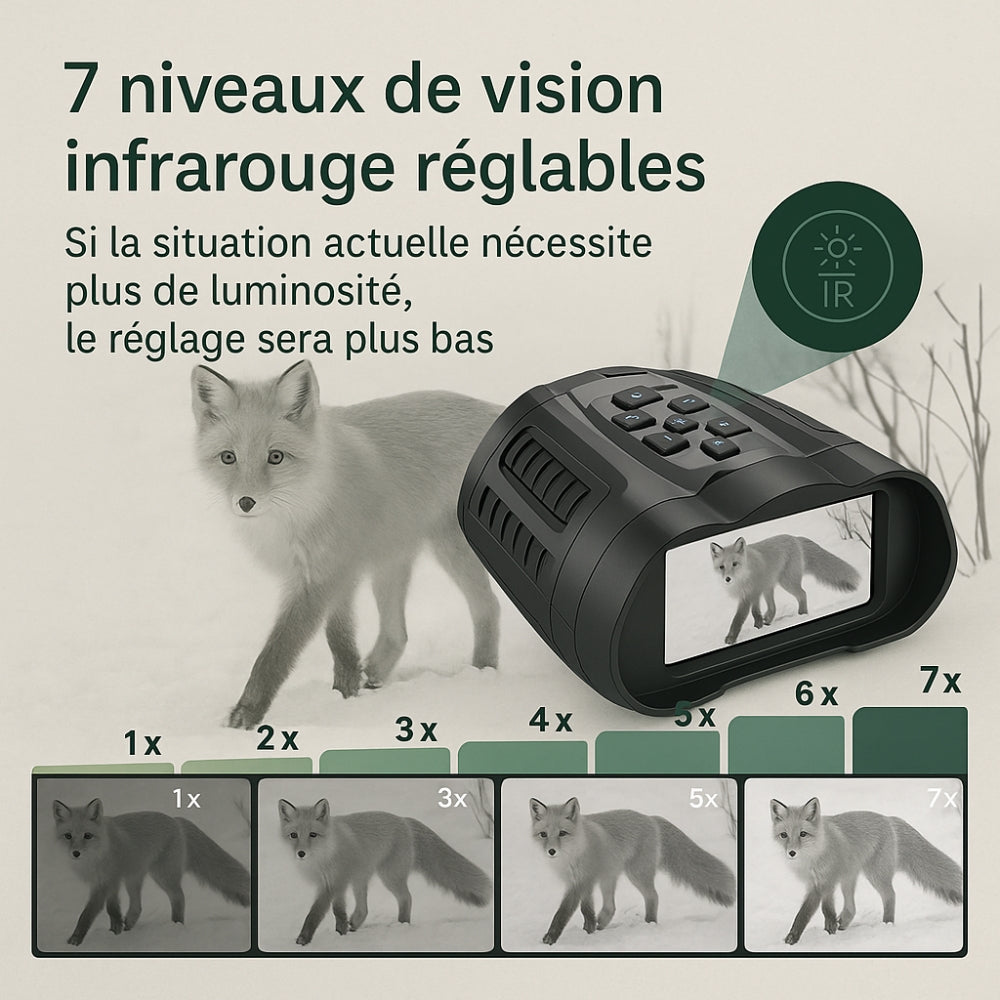 7 niveaux de vision infrarouge réglables

Si la situation actuelle nécessite plus de luminosité, le réglage sera plus bas

IR

1x
2x
3x
4x
5x
6x
7x

1x
3x
5x
7x